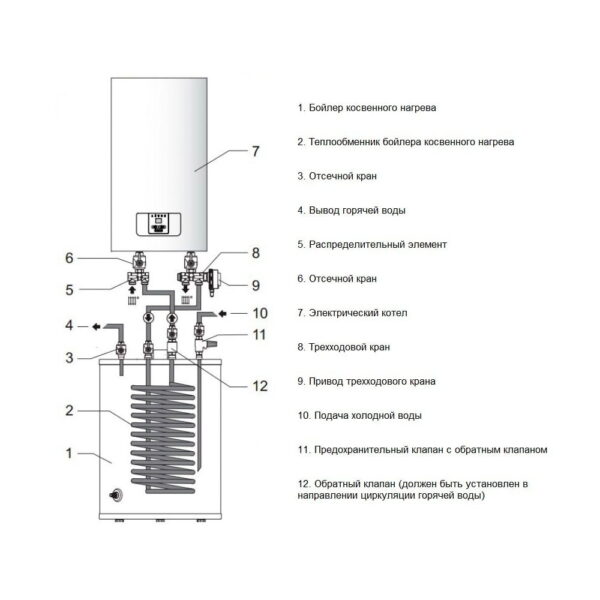 7
6
8
5
9
10
4
11
3
12
2
1

1. Бойлер косвенного нагрева

2. Теплообменник бойлера косвенного нагрева

3. Отсечной кран

4. Вывод горячей воды

5. Распределительный элемент

6. Отсечной кран

7. Электрический котел

8. Трехходовой кран

9. Привод трехходового крана

10. Подача холодной воды

11. Предохранительный клапан с обратным клапаном

12. Обратный клапан (должен быть установлен в направлении циркуляции горячей воды)