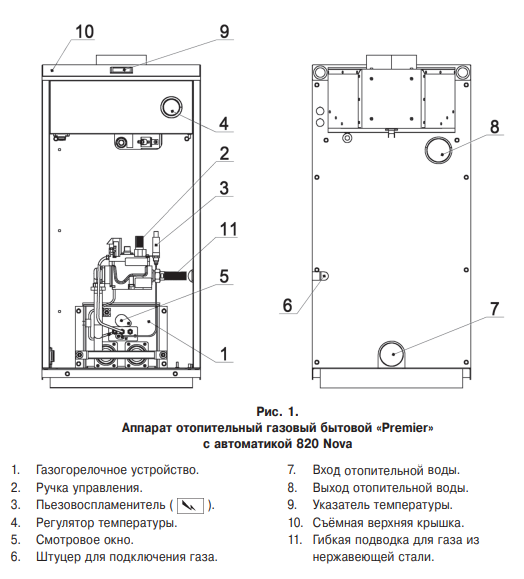 10
9
4
2
3
11
5
1
8
6
7

Рис. 1.
Аппарат отопительный газовый бытовой «Premier» с автоматикой 820 Nova

1. Газогорелочное устройство.
2. Ручка управления.
3. Пьезовоспламенитель ( ).
4. Регулятор температуры.
5. Смотровое окно.
6. Штуцер для подключения газа.

7. Вход отопительной воды.
8. Выход отопительной воды.
9. Указатель температуры.
10. Съёмная верхняя крышка.
11. Гибкая подводка для газа из нержавеющей стали.